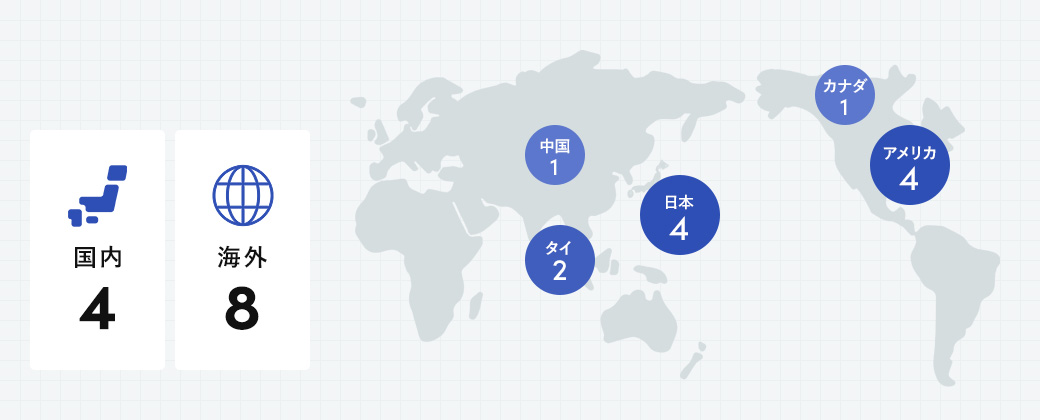 国内
4

海外
8

中国
1

タイ
2

日本
4

カナダ
1

アメリカ
4