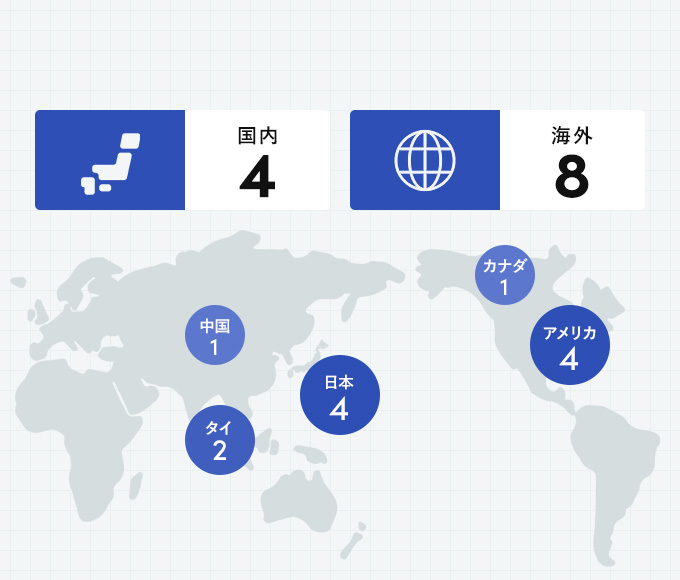 国内
4

海外
8

カナダ
1

中国
1

アメリカ
4

日本
4

タイ
2